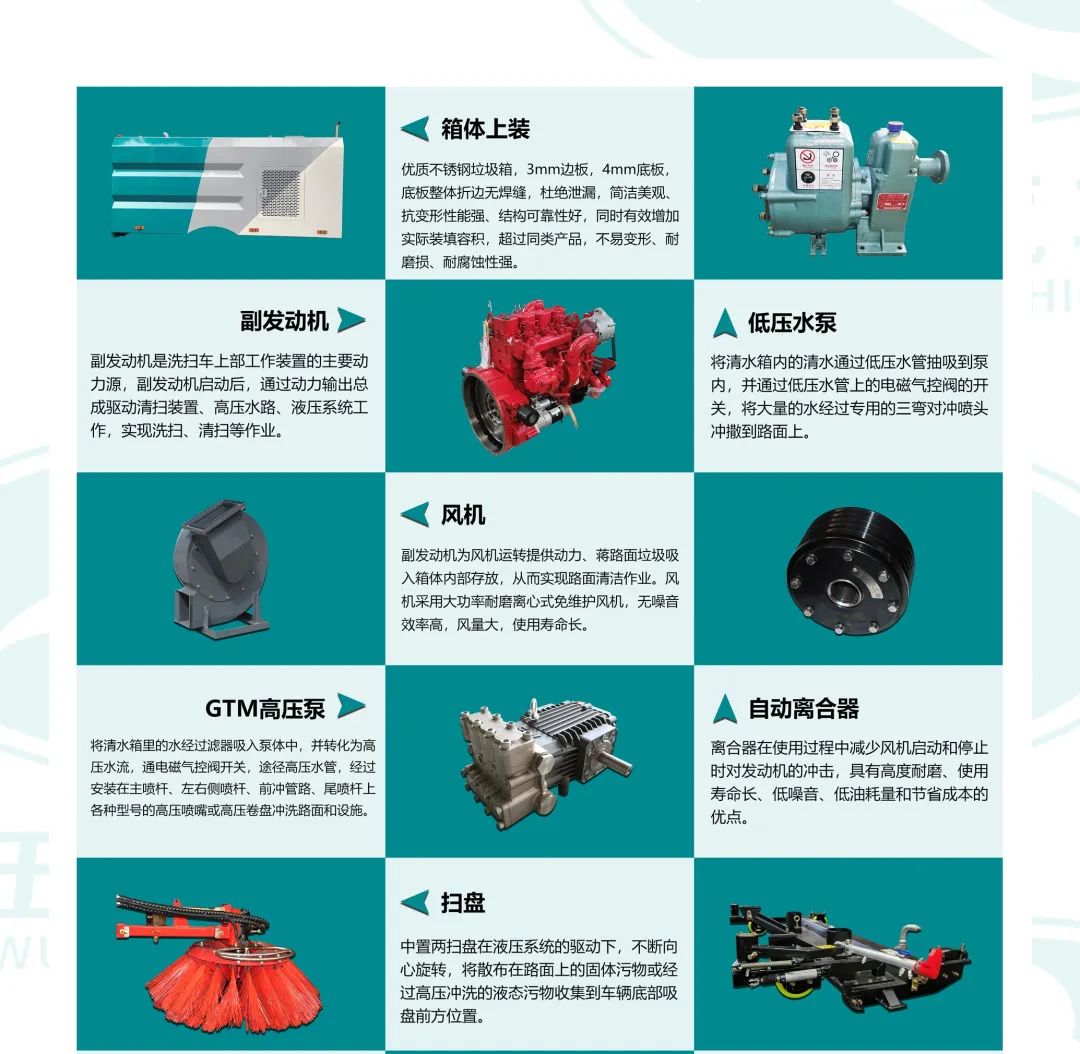 箱体上装

优质不锈钢垃圾箱，3mm边板，4mm底板，底板整体折边无焊缝，杜绝泄漏，简洁美观、抗变形性能强、结构可靠性好，同时有效增加实际装填容积，超过同类产品，不易变形、耐磨损、耐腐蚀性强。

副发动机

副发动机是洗扫车上部工作装置的主要动力源，副发动机启动后，通过动力输出总成驱动清扫装置、高压水路、液压系统工作，实现洗扫、清扫等作业。

低压水泵

将清水箱内的清水通过低压水管抽吸到泵内，并通过低压水管上的电磁气控阀的开关，将大量的水经过专用的三弯对冲喷头冲撒到路面上。

风机

副发动机为风机运转提供动力、蒋路面垃圾吸入箱体内部存放，从而实现路面清洁作业。风机采用大功率耐磨离心式免维护风机，无噪音效率高，风量大，使用寿命长。

GTM高压泵

将清水箱里的水经过滤器吸入泵体中，并转化为高压水流，通电磁气控阀开关，途径高压水管，经过安装在主喷杆、左右侧喷杆、前冲管路、尾喷杆上各种型号的高压喷嘴或高压卷盘冲洗路面和设施。

自动离合器

离合器在使用过程中减少风机启动和停止时对发动机的冲击，具有高度耐磨、使用寿命长、低噪音、低油耗量和节省成本的优点。

扫盘

中置两扫盘在液压系统的驱动下，不断向心旋转，将散布在路面上的固体污物或经过高压冲洗的液态污物收集到车辆底部吸盘前方位置。